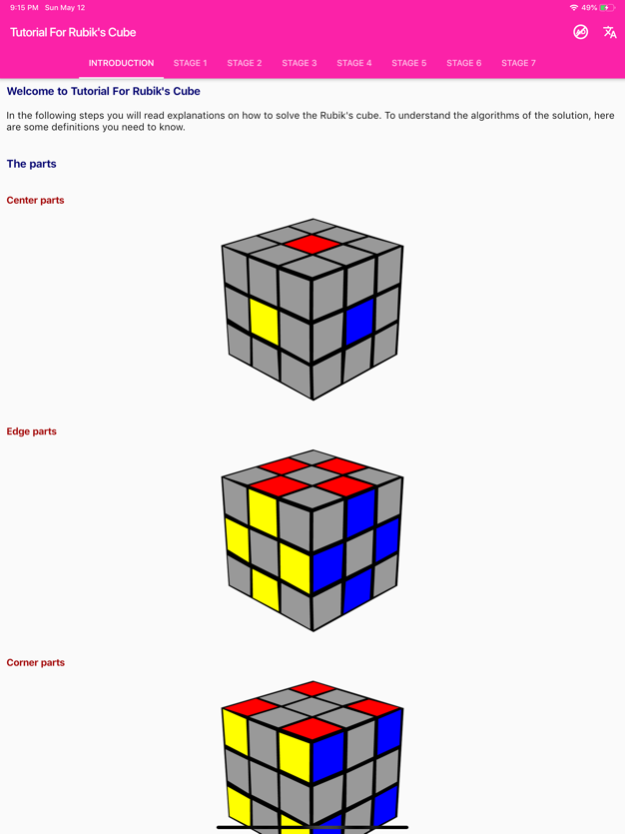 9:15 PM Sun May 12

49%

Tutorial For Rubik's Cube

INTRODUCTION STAGE 1 STAGE 2 STAGE 3 STAGE 4 STAGE 5 STAGE 6 STAGE 7

Welcome to Tutorial For Rubik's Cube

In the following steps you will read explanations on how to solve the Rubik's cube. To understand the algorithms of the solution, here are some definitions you need to know.

The parts

Center parts

Edge parts

Corner parts